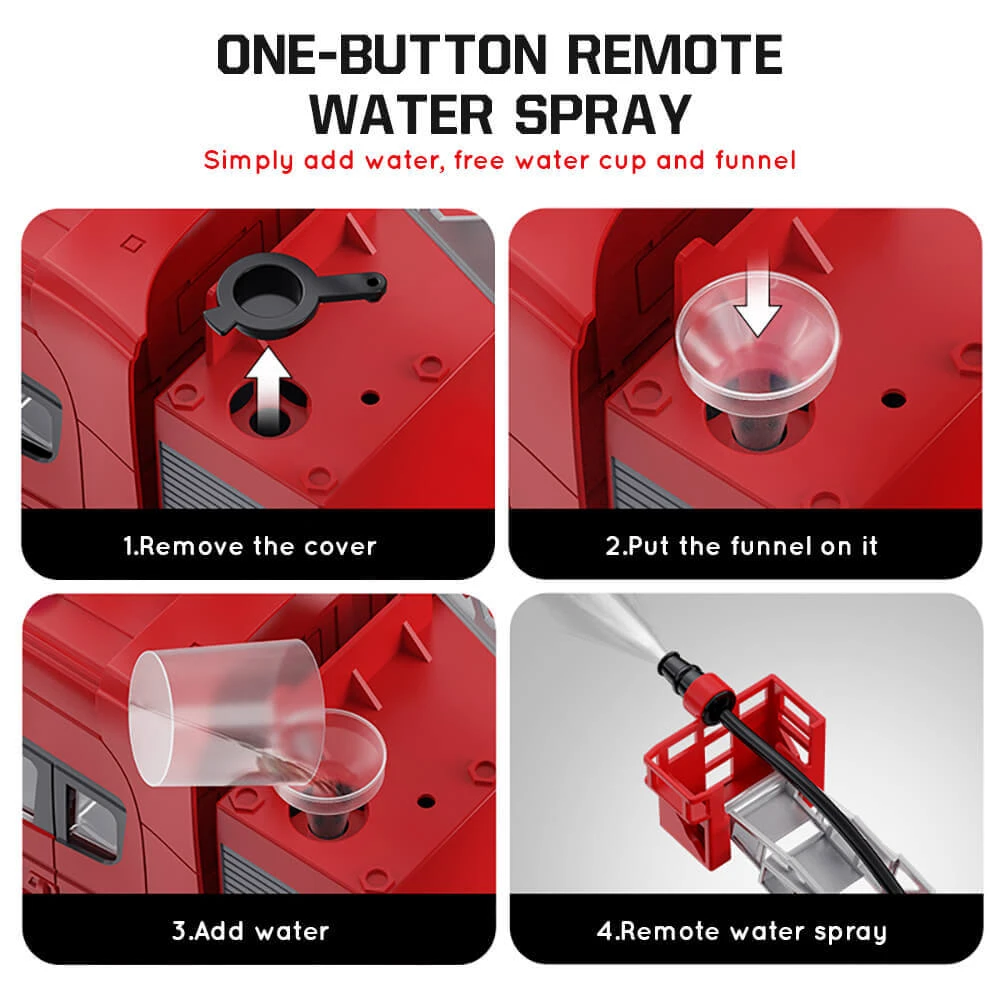 ONE-BUTTON REMOTE WATER SPRAY

Simply add water, free water cup and funnel

1.Remove the cover

2.Put the funnel on it

3.Add water

4.Remote water spray