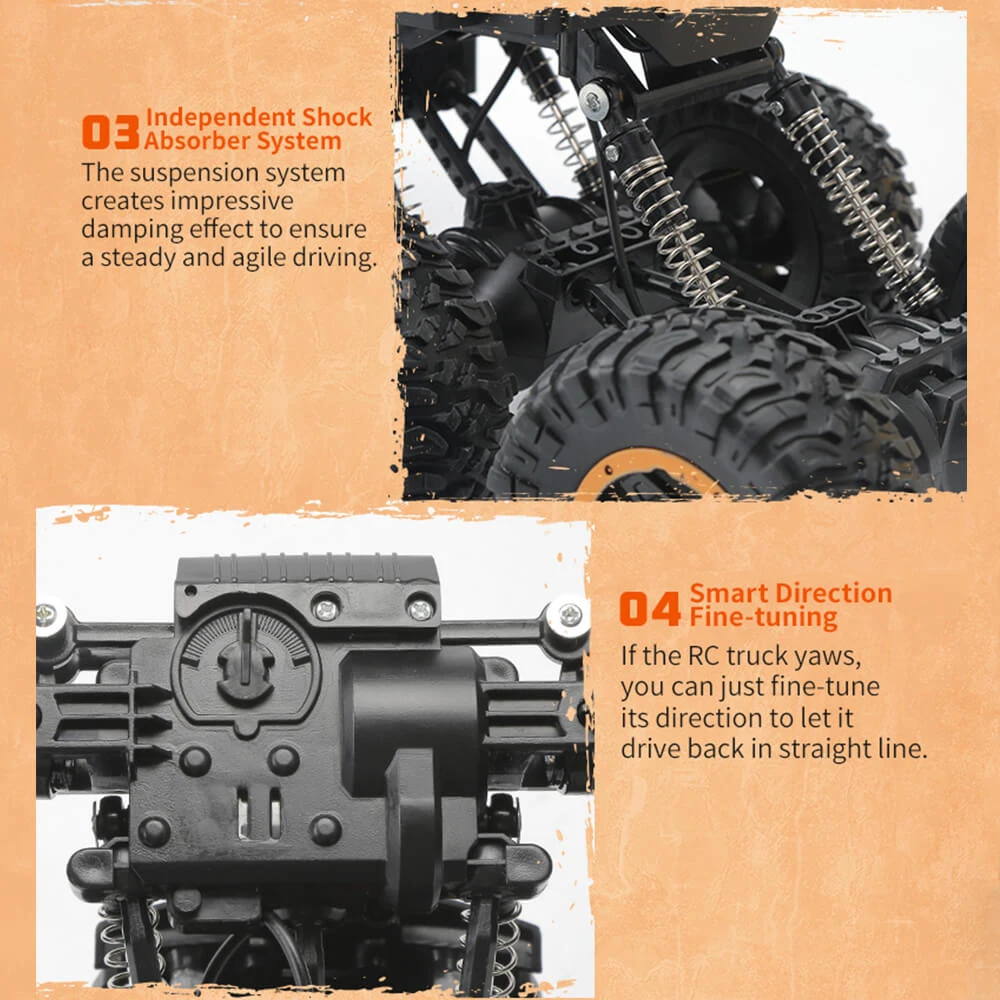 03 Independent Shock Absorber System

The suspension system creates impressive damping effect to ensure a steady and agile driving.

04 Smart Direction Fine-tuning

If the RC truck yaws, you can just fine-tune its direction to let it drive back in straight line.