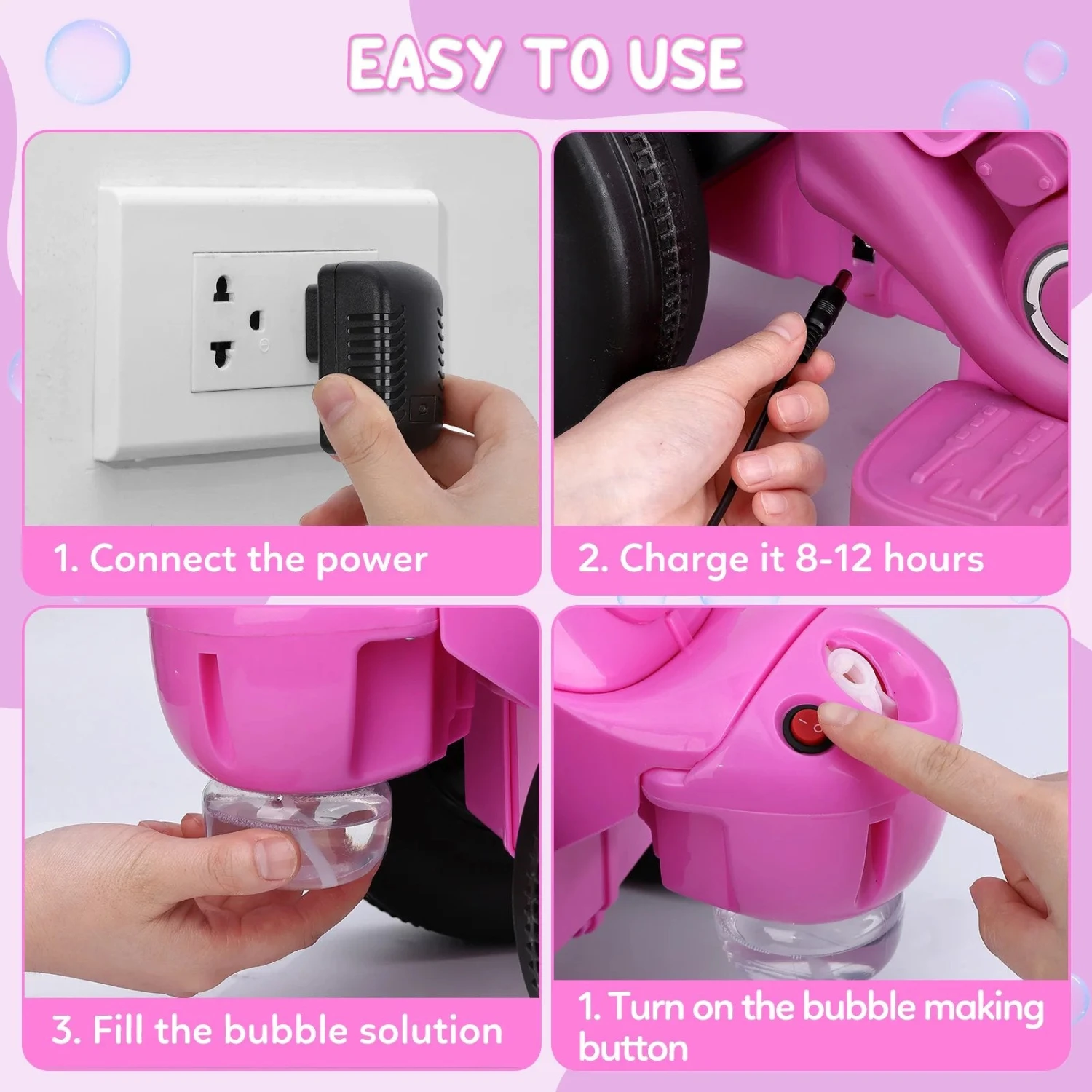 EASY TO USE

1. Connect the power

2. Charge it 8-12 hours

3. Fill the bubble solution

1. Turn on the bubble making button