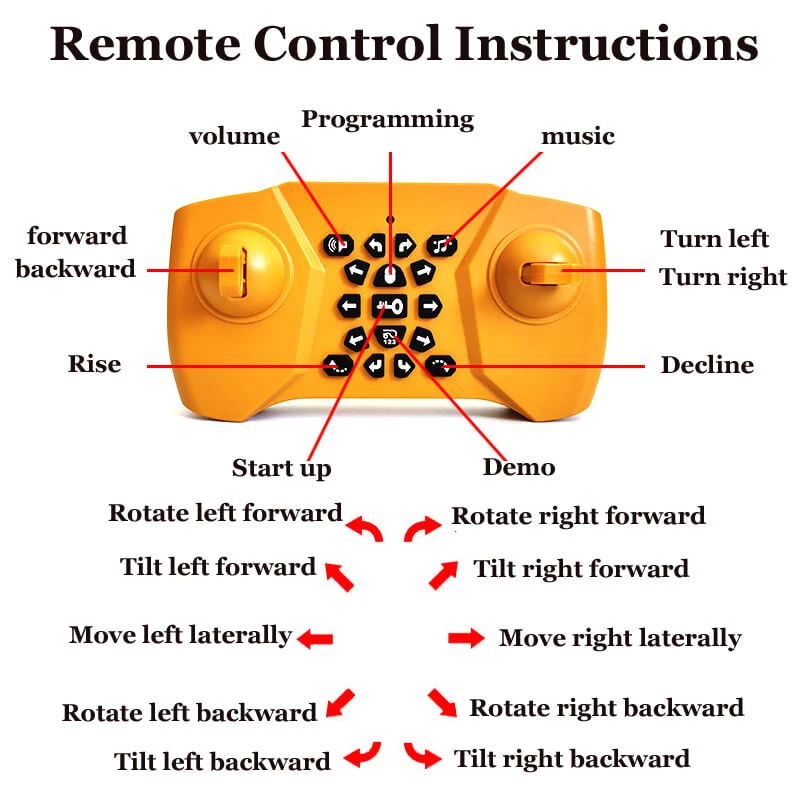 Remote Control Instructions

volume

Programming

music

forward
backward

Turn left
Turn right

Rise

Decline

123

Start up

Demo

Rotate left forward

Rotate right forward

Tilt left forward

Tilt right forward

Move left laterally

Move right laterally

Rotate left backward

Rotate right backward

Tilt left backward

Tilt right backward