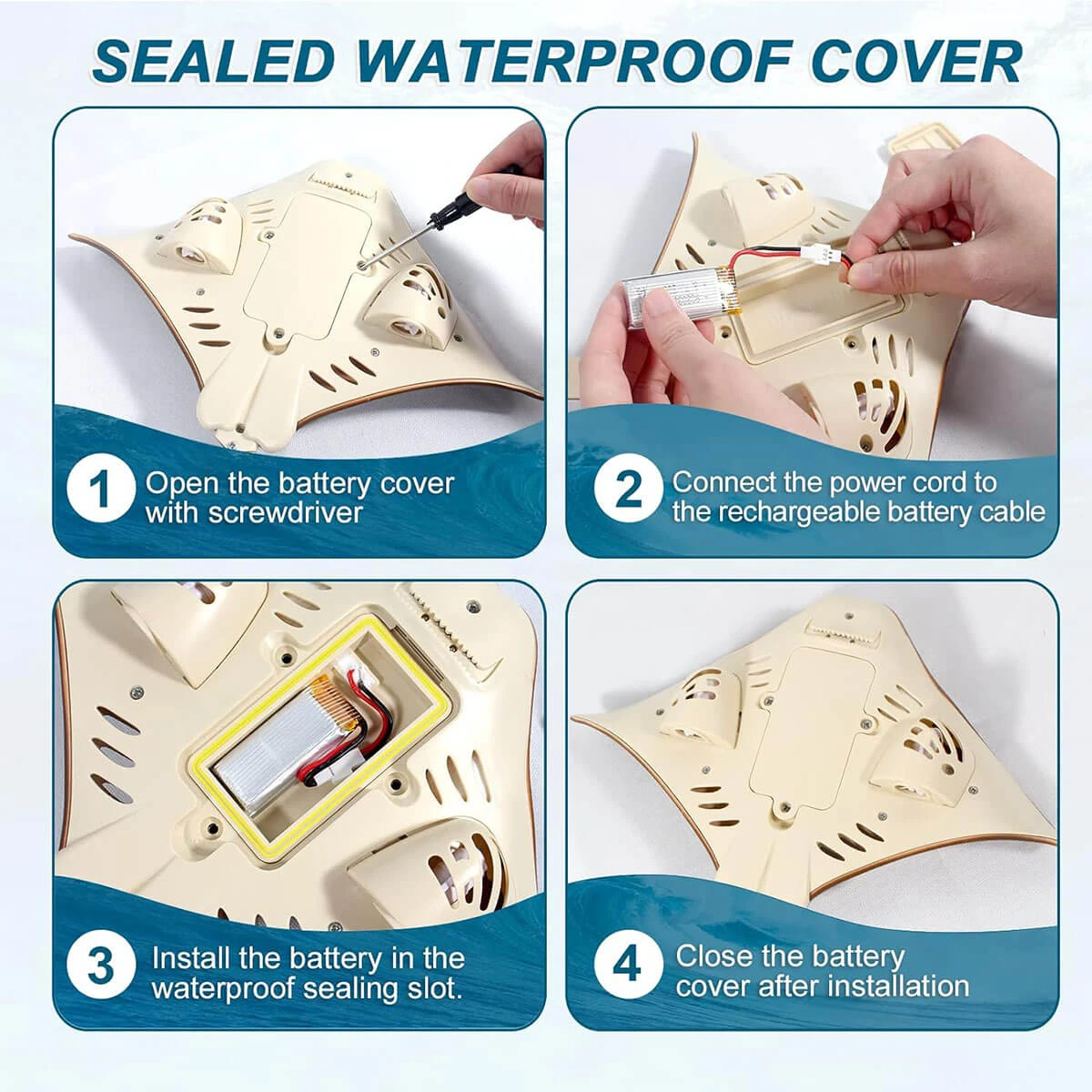 SEALED WATERPROOF COVER

1 Open the battery cover with screwdriver

2 Connect the power cord to the rechargeable battery cable

3 Install the battery in the waterproof sealing slot.

4 Close the battery cover after installation