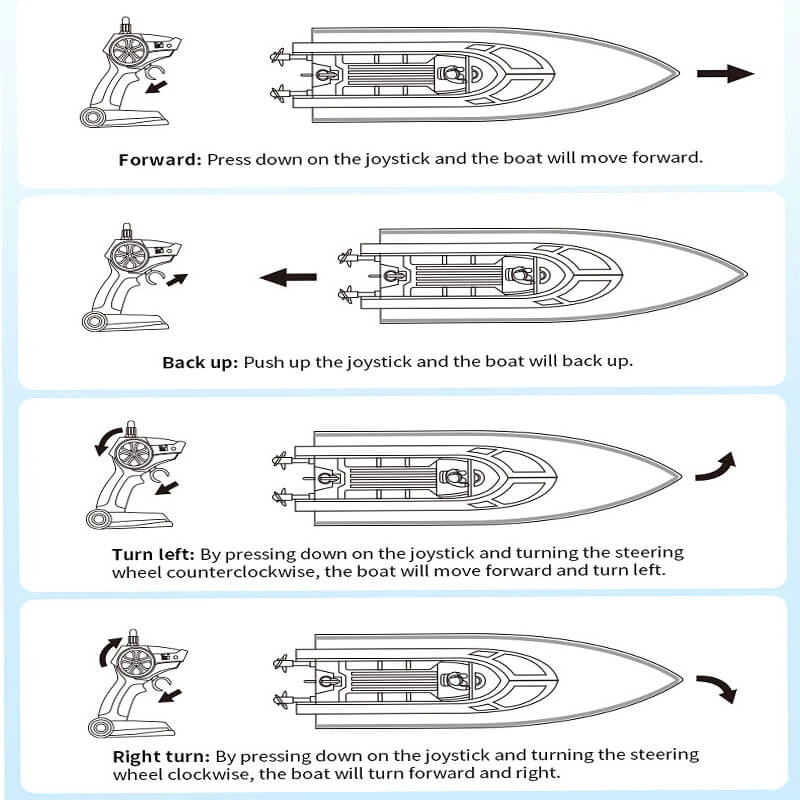 Forward: Press down on the joystick and the boat will move forward.

Back up: Push up the joystick and the boat will back up.

Turn left: By pressing down on the joystick and turning the steering wheel counterclockwise, the boat will move forward and turn left.

Right turn: By pressing down on the joystick and turning the steering wheel clockwise, the boat will turn forward and right.