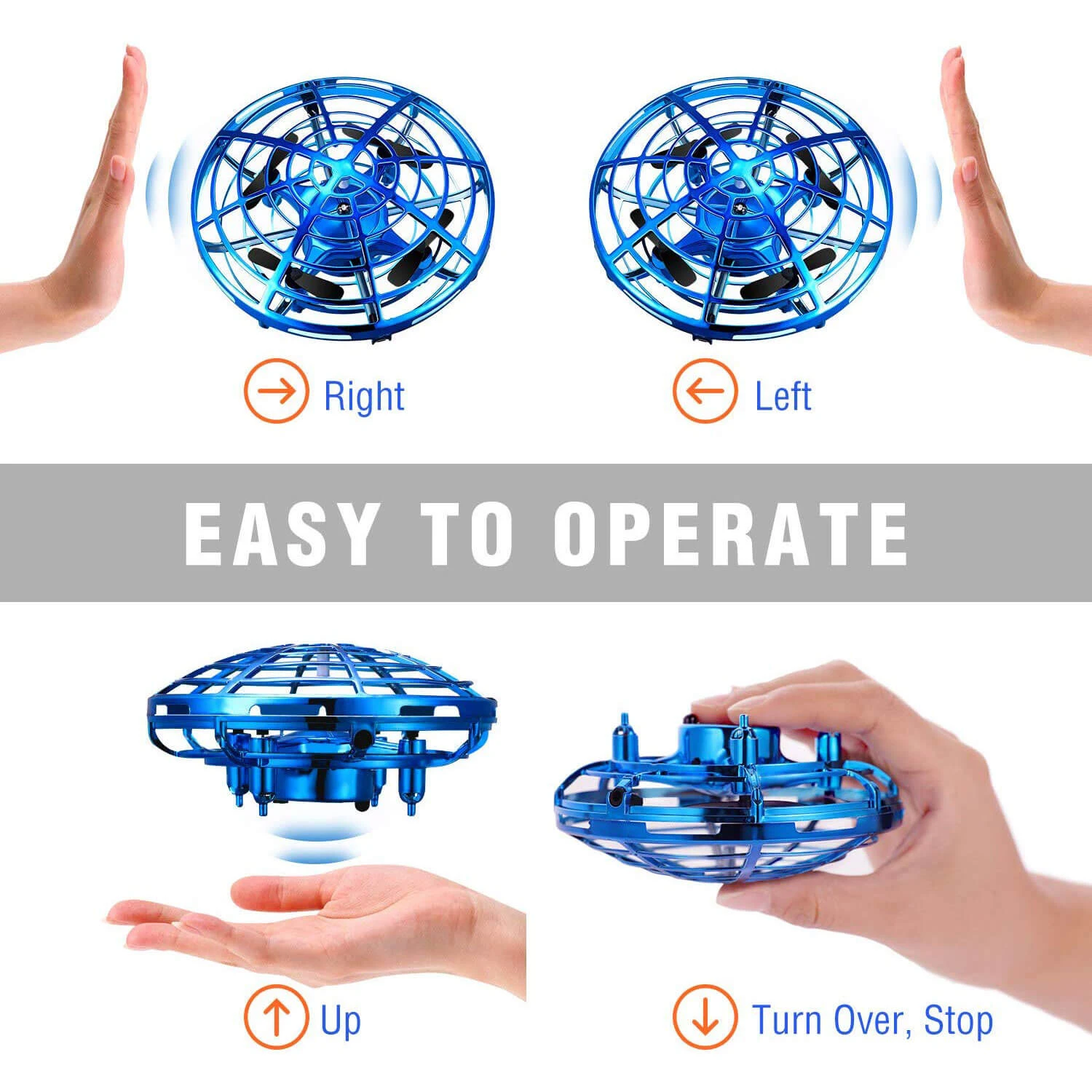 Right

Left

EASY TO OPERATE

Up

Turn Over, Stop