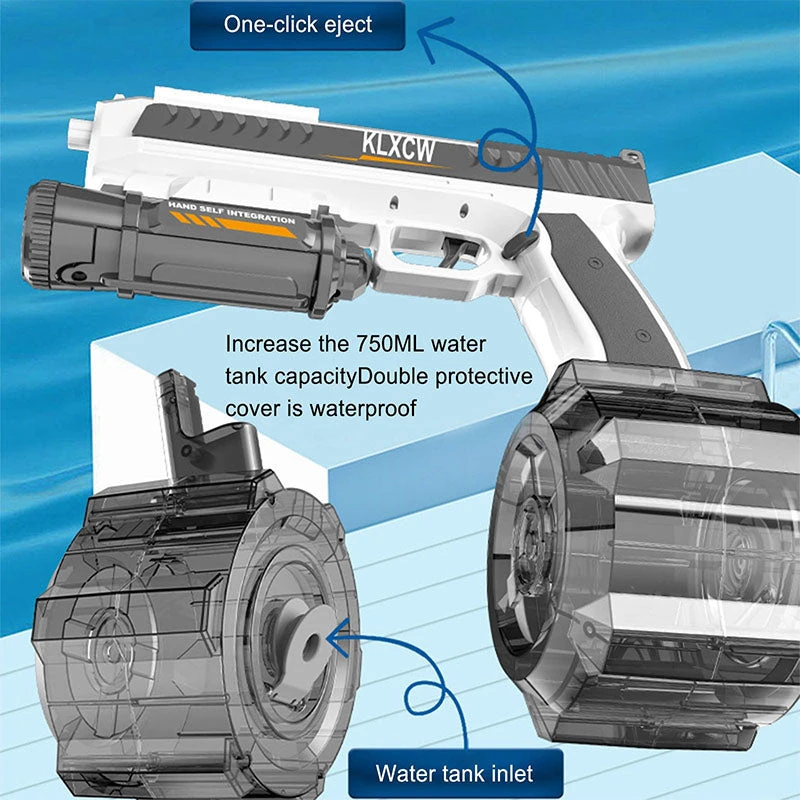 One-click eject

KLXCW

HAND SELF INTEGRATION

Increase the 750ML water tank capacityDouble protective cover is waterproof

Water tank inlet