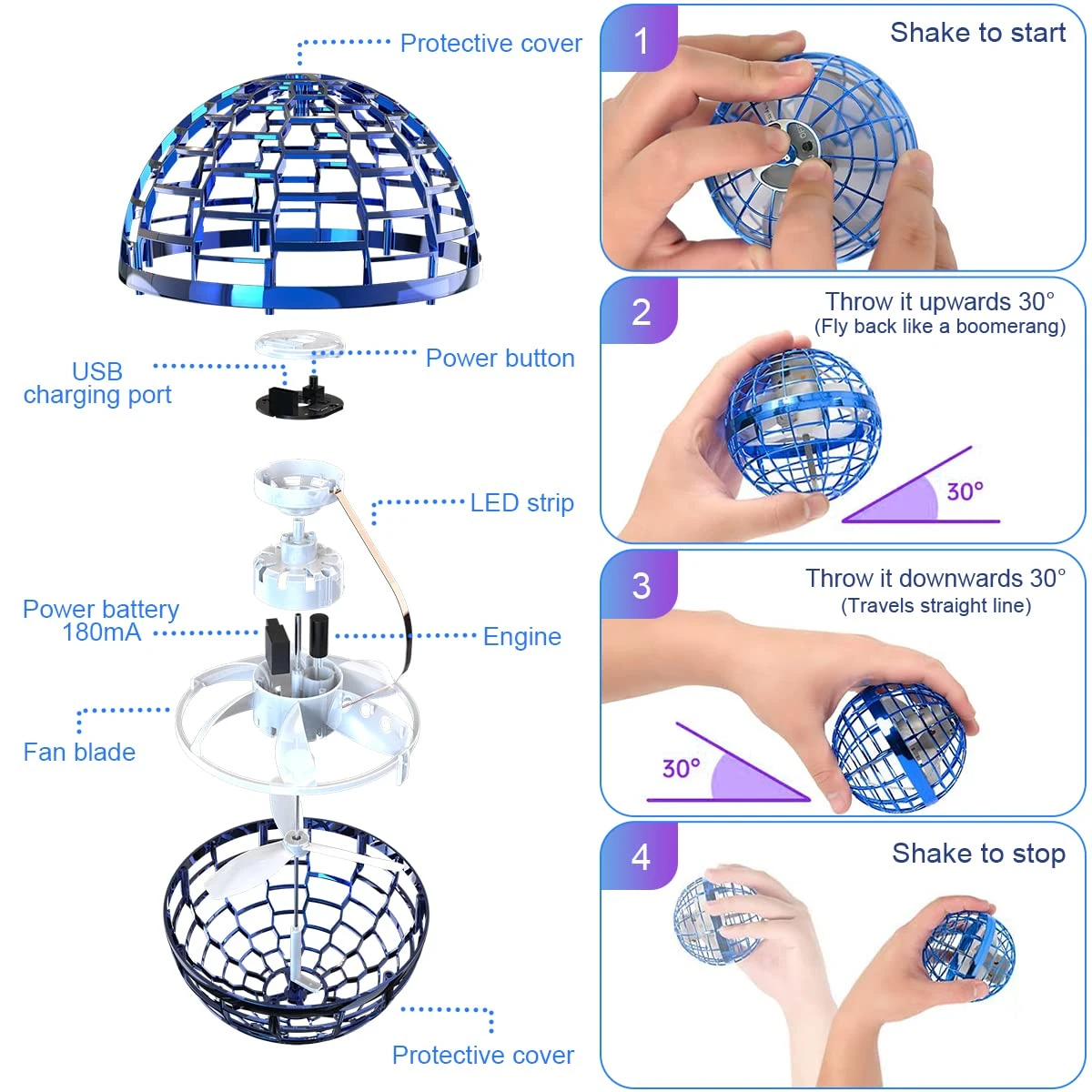 Protective cover

USB charging port

Power button

LED strip

Power battery 180mA

Engine

Fan blade

Protective cover

1

Shake to start

2

Throw it upwards 30°
(Fly back like a boomerang)

30°

3

Throw it downwards 30°
(Travels straight line)

30°

4

Shake to stop