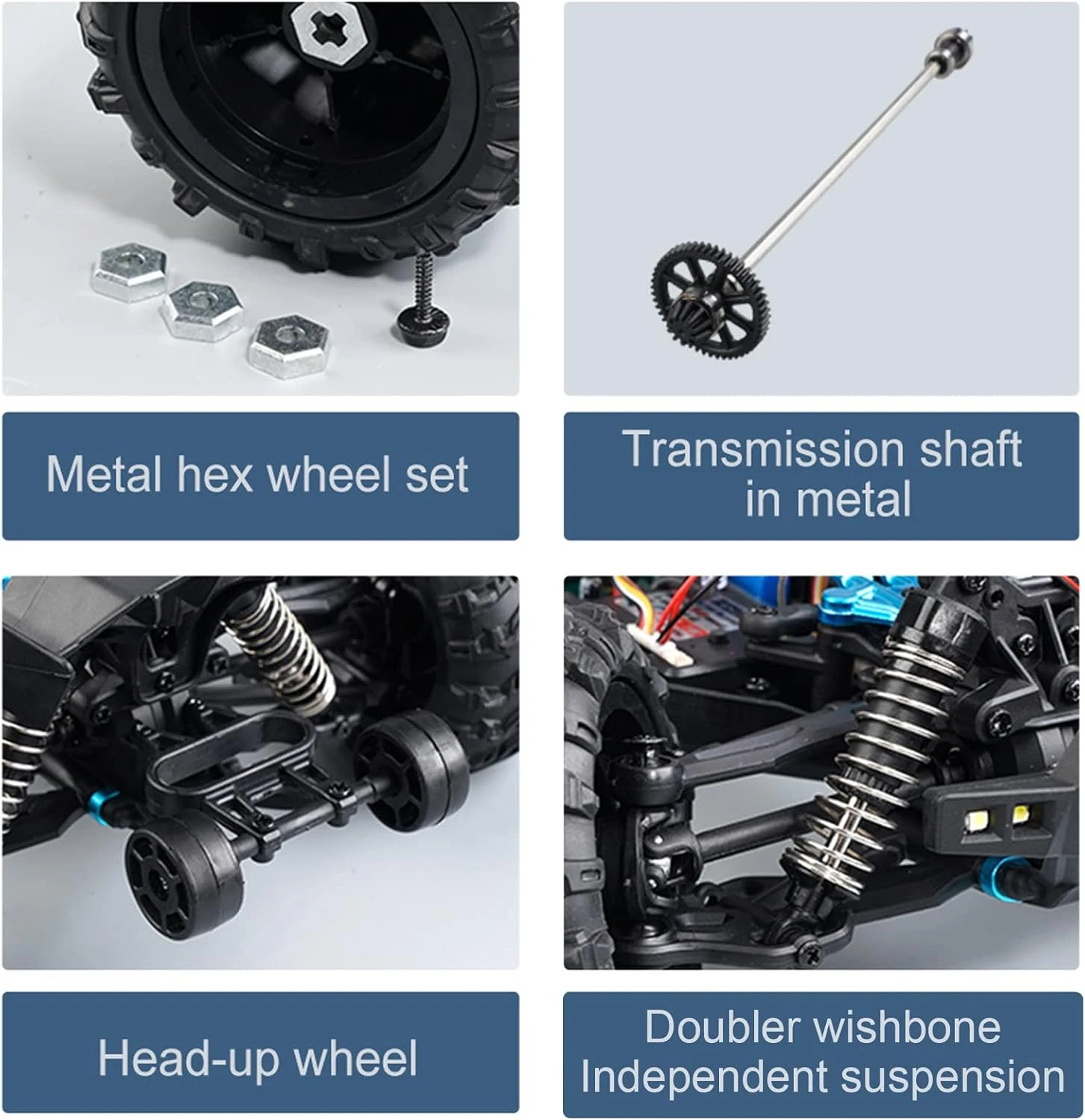 Metal hex wheel set

Transmission shaft in metal

Head-up wheel

Doubler wishbone Independent suspension